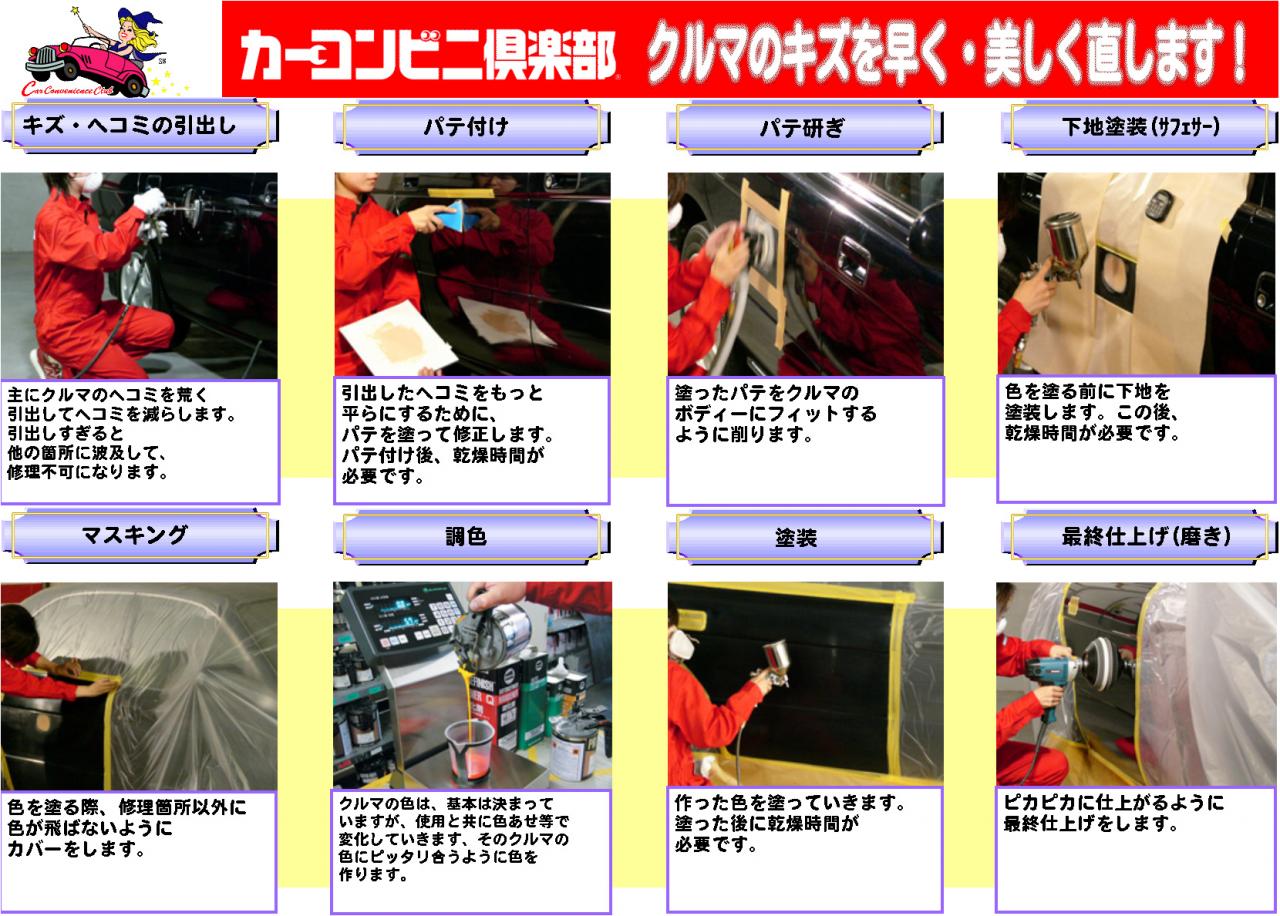 Car Convenience Club

カーコンビニ倶楽部 クルマのキズを早く・美しく直します！

キズ・ヘコミの引出し

主にクルマのヘコミを荒く引出してヘコミを減らします。引出しすぎると他の箇所に波及して、修理不可になります。

パテ付け

引出したヘコミをもっと平らにするために、パテを塗って修正します。パテ付け後、乾燥時間が必要です。

パテ研ぎ

塗ったパテをクルマのボディーにフィットするように削ります。

下地塗装(サフェサー)

色を塗る前に下地を塗装します。この後、乾燥時間が必要です。

マスキング

色を塗る際、修理箇所以外に色が飛ばないようにカバーをします。

調色

クルマの色は、基本は決まっていますが、使用と共に色あせ等で変化していきます、そのクルマの色にピッタリ合うように色を作ります。

塗装

作った色を塗っていきます。塗った後に乾燥時間が必要です。

最終仕上げ(磨き)

ピカピカに仕上がるように最終仕上げをします。